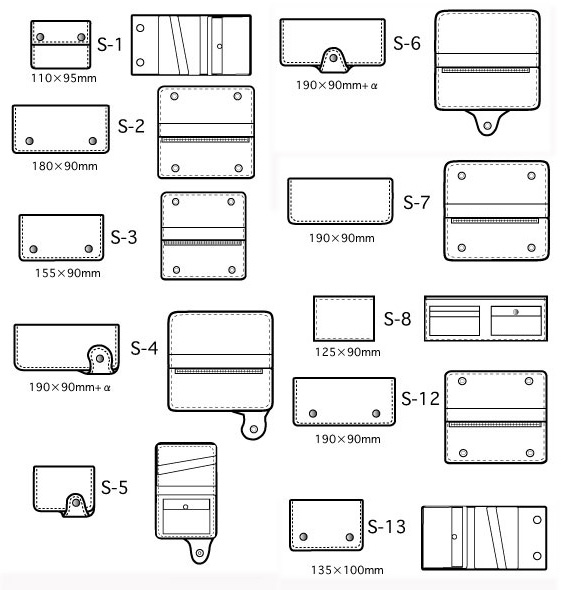 S-1
110×95mm

S-2
180×90mm

S-3
155×90mm

S-4
190×90mm+α

S-5

S-6
190×90mm+α

S-7
190×90mm

S-8
125×90mm

S-12
190×90mm

S-13
135×100mm